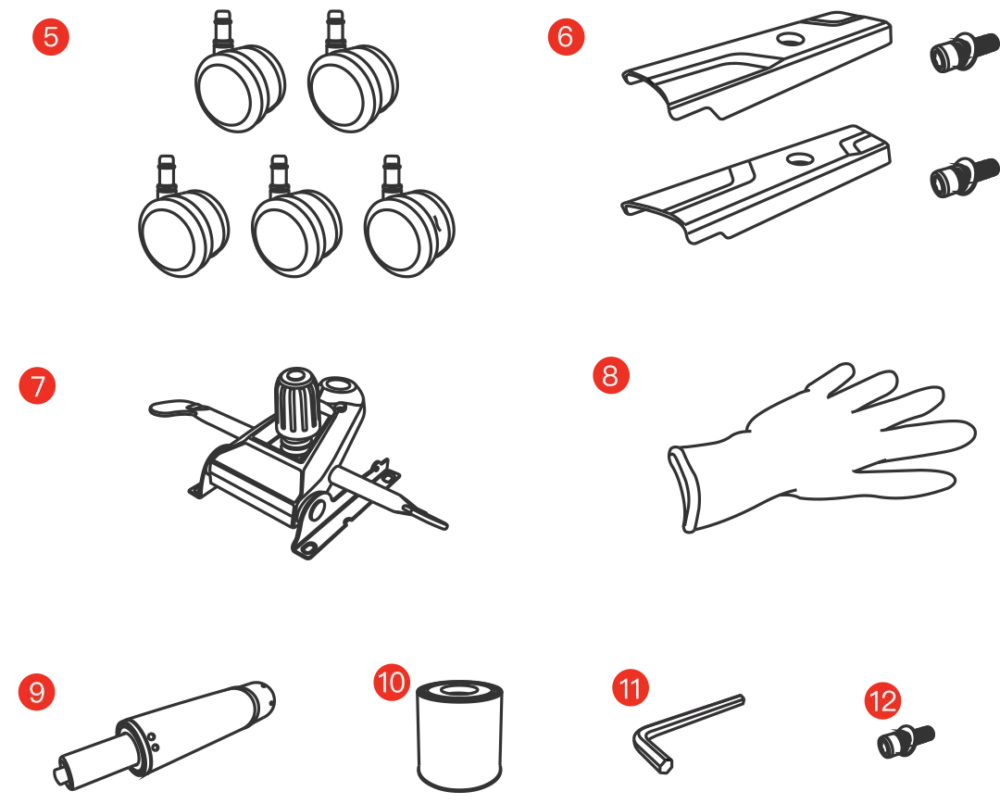 5

6

7

8

9

10

11

12